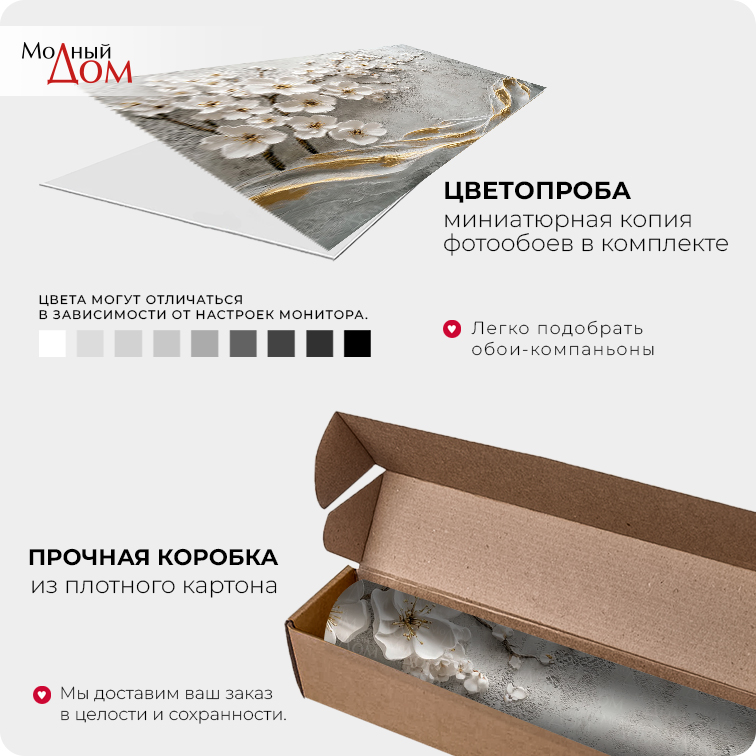 Модный Дом

ЦВЕТОПРОБА
миниатюрная копия фотообоев в комплекте

ЦВЕТА МОГУТ ОТЛИЧАТЬСЯ
В ЗАВИСИМОСТИ ОТ НАСТРОЕК МОНИТОРА.

Легко подобрать обои-компаньоны

ПРОЧНАЯ КОРОБКА
из плотного картона

Мы доставим ваш заказ в целости и сохранности.