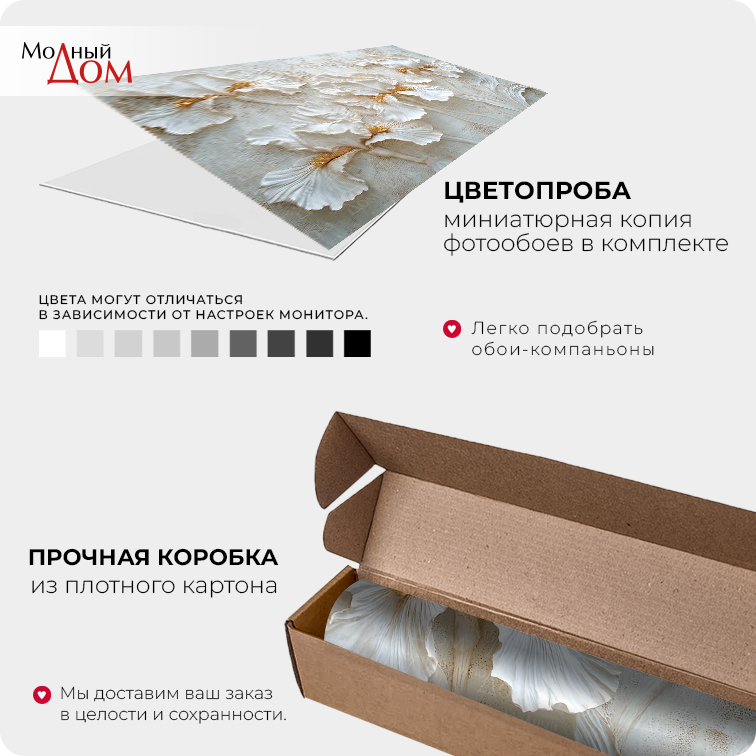 Модный Дом

ЦВЕТОПРОБА
миниатюрная копия фотообоев в комплекте

ЦВЕТА МОГУТ ОТЛИЧАТЬСЯ В ЗАВИСИМОСТИ ОТ НАСТРОЕК МОНИТОРА.

Легко подобрать обои-компаньоны

ПРОЧНАЯ КОРОБКА
из плотного картона

Мы доставим ваш заказ в целости и сохранности.